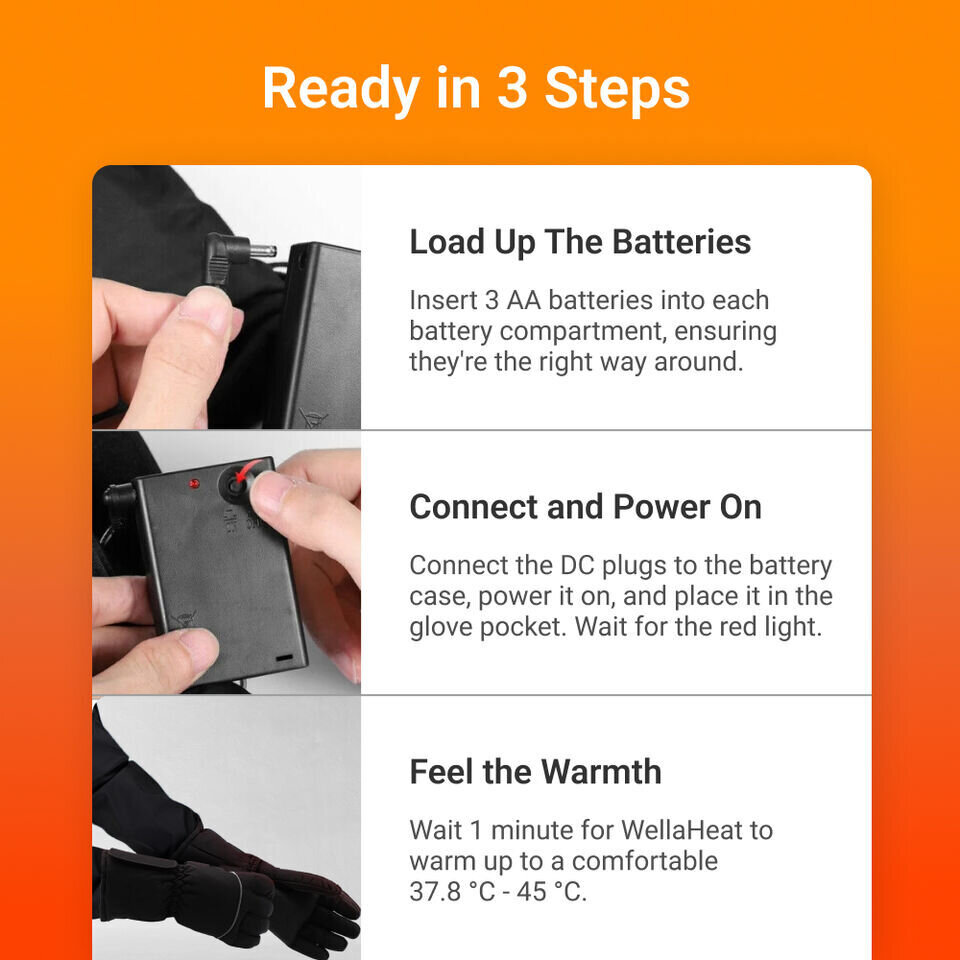 Ready in 3 Steps

Load Up The Batteries

Insert 3 AA batteries into each battery compartment, ensuring they're the right way around.

Connect and Power On

Connect the DC plugs to the battery case, power it on, and place it in the glove pocket. Wait for the red light.

Feel the Warmth

Wait 1 minute for WellaHeat to warm up to a comfortable 37.8 °C - 45 °C.