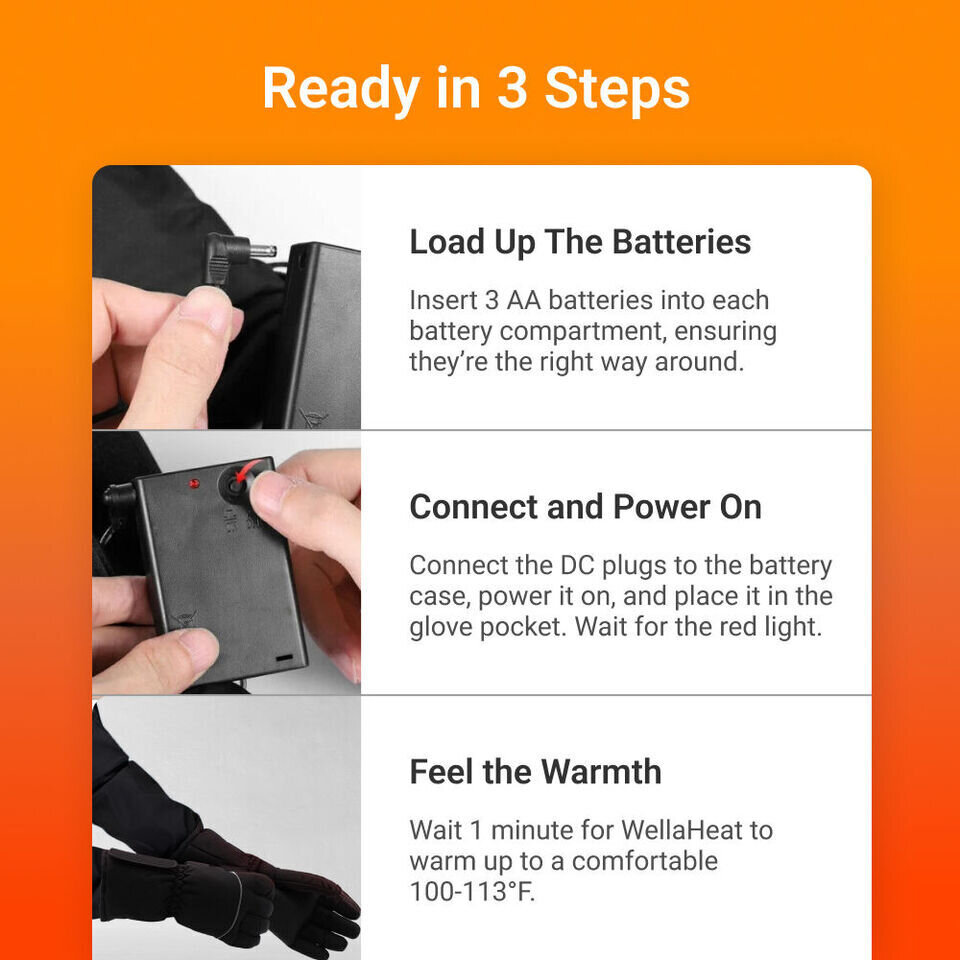 Ready in 3 Steps

Load Up The Batteries

Insert 3 AA batteries into each battery compartment, ensuring they're the right way around.

Connect and Power On

Connect the DC plugs to the battery case, power it on, and place it in the glove pocket. Wait for the red light.

Feel the Warmth

Wait 1 minute for WellaHeat to warm up to a comfortable 100-113°F.